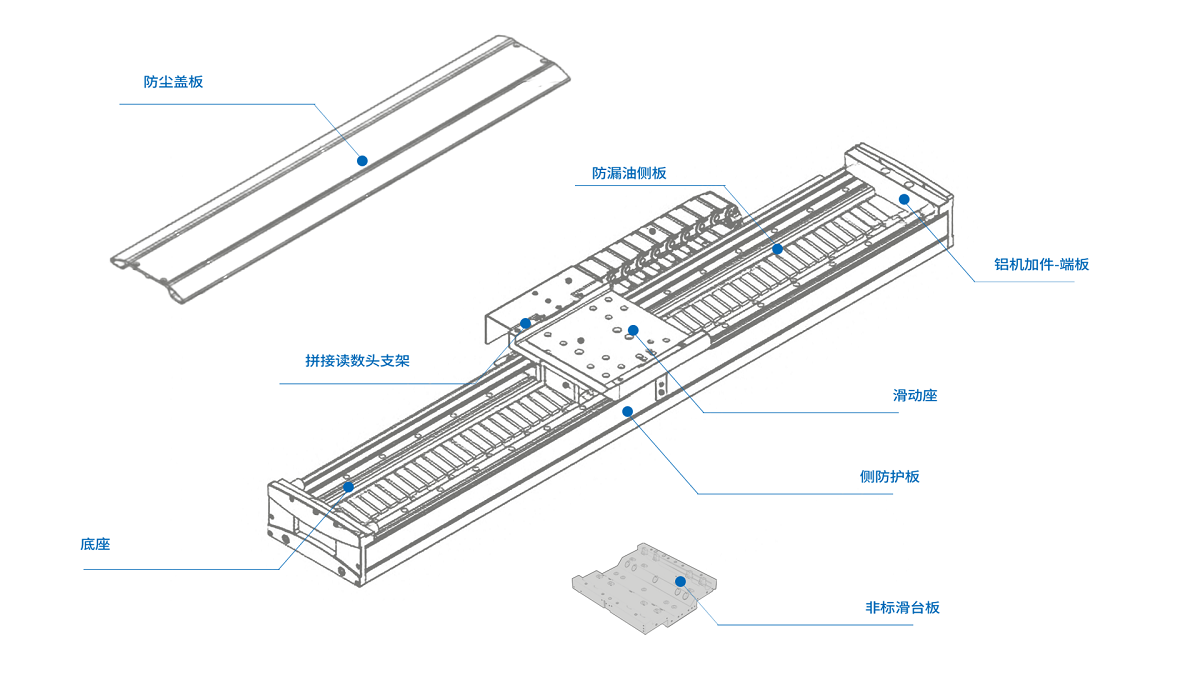 防尘盖板

防漏油侧板

铝机加件-端板

拼接读数头支架

滑动座

侧防护板

底座

非标滑台板